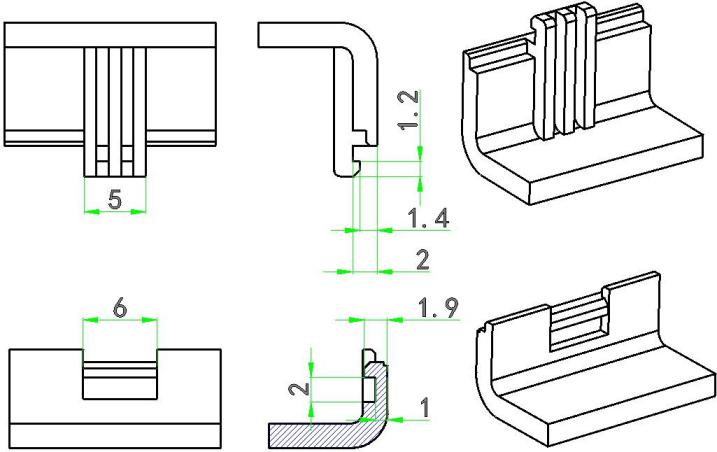 5

1.2

1.4

2

6

1.9

2

1